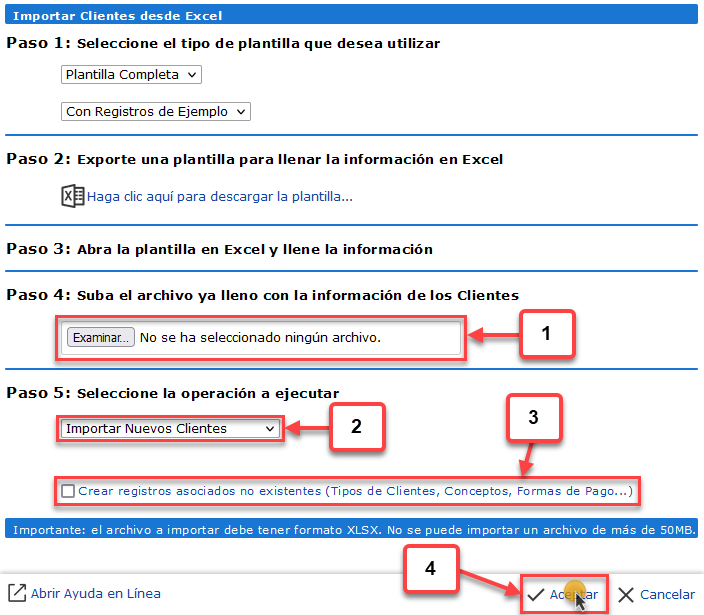 Importar Clientes desde Excel

Paso 1: Seleccione el tipo de plantilla que desea utilizar

Plantilla Completa

Con Registros de Ejemplo

Paso 2: Exporte una plantilla para llenar la información en Excel

Haga clic aquí para descargar la plantilla...

Paso 3: Abra la plantilla en Excel y llene la información

Paso 4: Suba el archivo ya lleno con la información de los Clientes

Examinar... No se ha seleccionado ningún archivo.

1

Paso 5: Seleccione la operación a ejecutar

Importar Nuevos Clientes

2

3

Crear registros asociados no existentes (Tipos de Clientes, Conceptos, Formas de Pago...)

Importante: el archivo a importar debe tener formato XLSX. No se puede importar un archivo de más de 50MB.

4

Abrir Ayuda en Línea

Aceptar

Cancelar